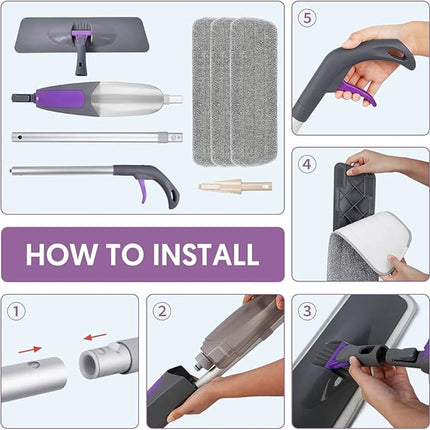 5

4

HOW TO INSTALL

1

2

3