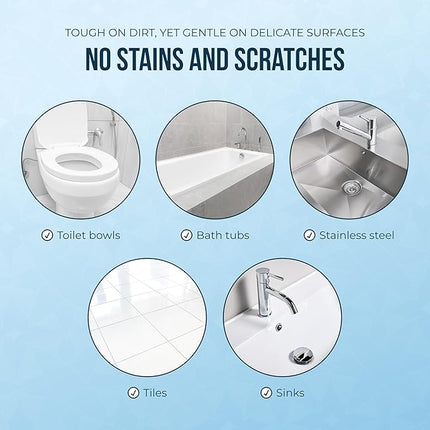 TOUGH ON DIRT, YET GENTLE ON DELICATE SURFACES

NO STAINS AND SCRATCHES

Toilet bowls

Bath tubs

Stainless steel

Tiles

Sinks