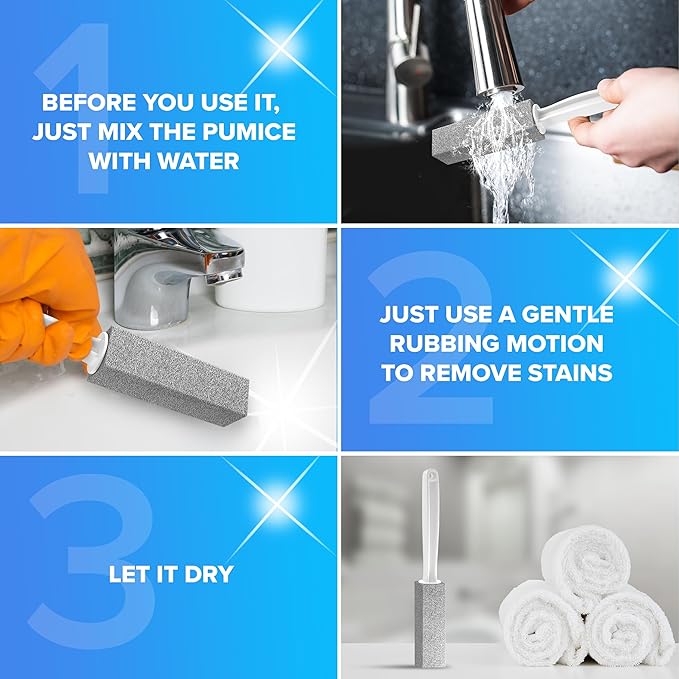 1
BEFORE YOU USE IT, JUST MIX THE PUMICE WITH WATER

2
JUST USE A GENTLE RUBBING MOTION TO REMOVE STAINS

3
LET IT DRY